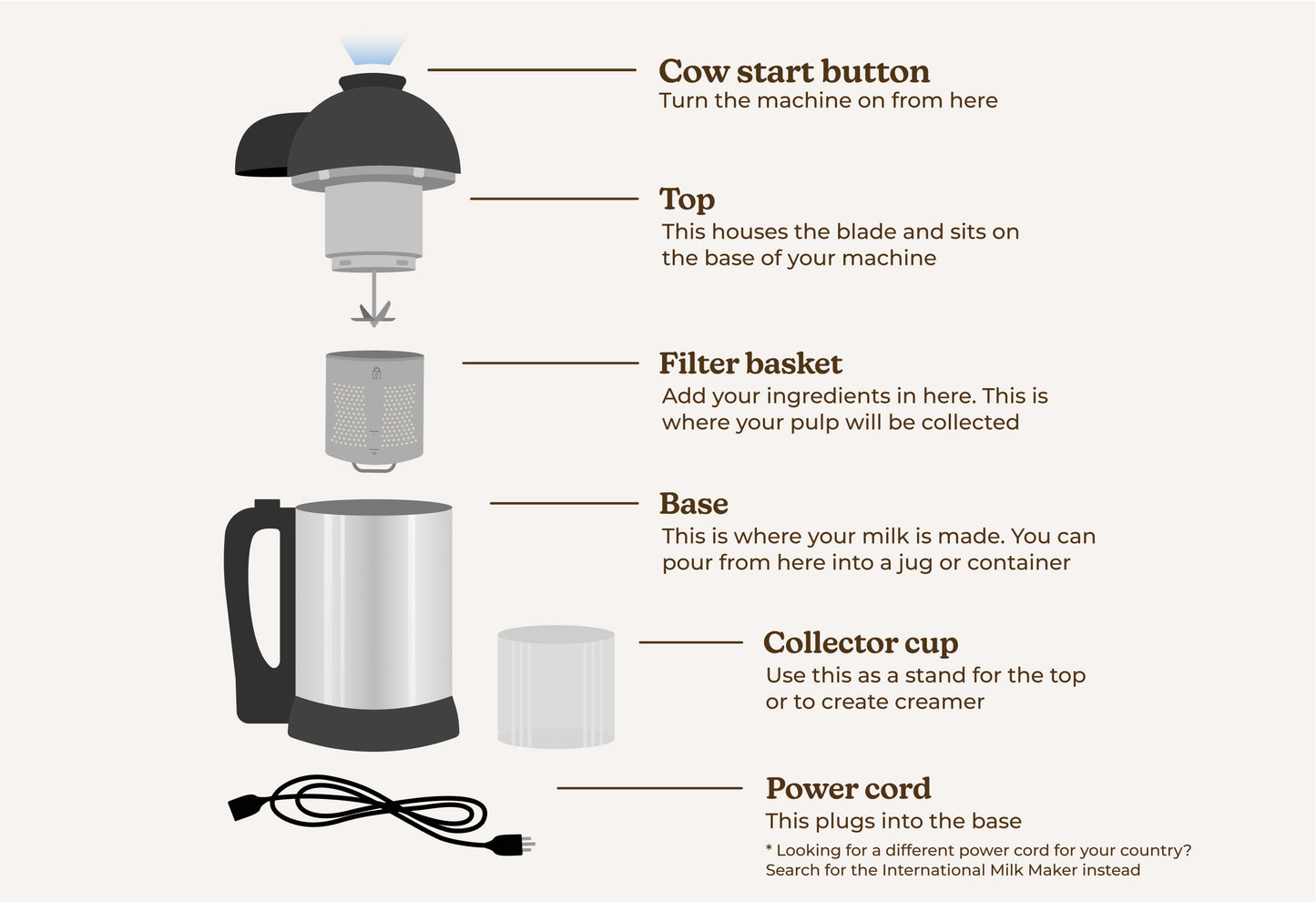 Cow start button
Turn the machine on from here

Top
This houses the blade and sits on the base of your machine

Filter basket
Add your ingredients in here. This is where your pulp will be collected

Base
This is where your milk is made. You can pour from here into a jug or container

Collector cup
Use this as a stand for the top or to create creamer

Power cord
This plugs into the base
* Looking for a different power cord for your country? Search for the International Milk Maker instead