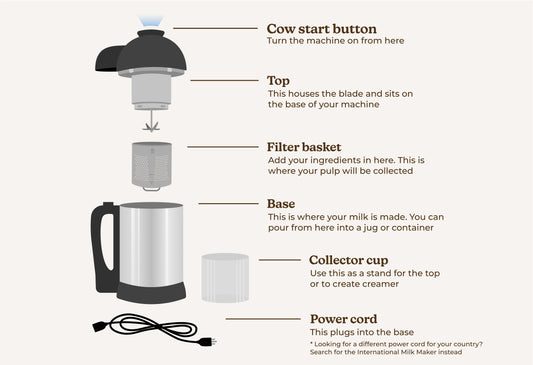 Cow start button
Turn the machine on from here

Top
This houses the blade and sits on the base of your machine

Filter basket
Add your ingredients in here. This is where your pulp will be collected

Base
This is where your milk is made. You can pour from here into a jug or container

Collector cup
Use this as a stand for the top or to create creamer

Power cord
This plugs into the base

* Looking for a different power cord for your country? Search for the International Milk Maker instead